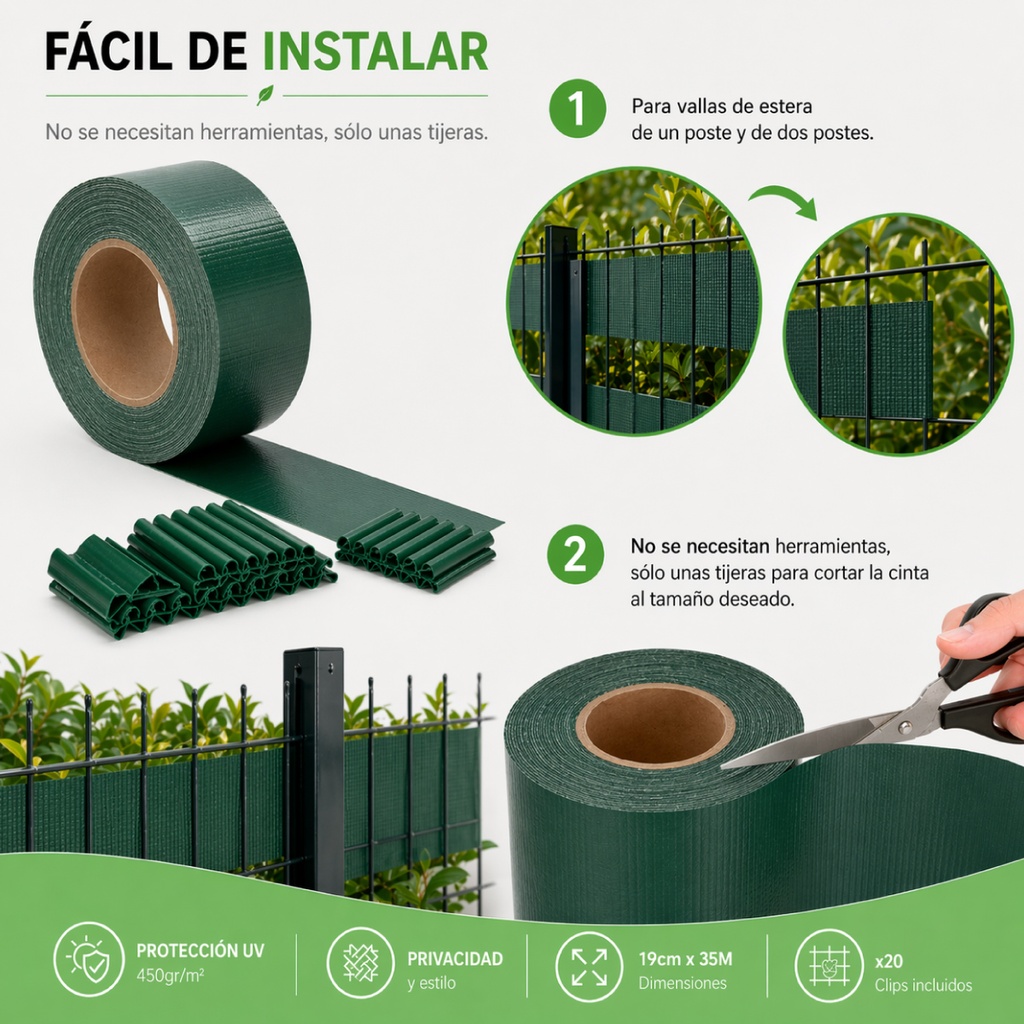 FÁCIL DE INSTALAR

No se necesitan herramientas, sólo unas tijeras.

1 Para vallas de estera de un poste y de dos postes.

2 No se necesitan herramientas, sólo unas tijeras para cortar la cinta al tamaño deseado.

PROTECCIÓN UV
450gr/m²

PRIVACIDAD
y estilo

19cm x 35M
Dimensiones

x20
Clips incluidos