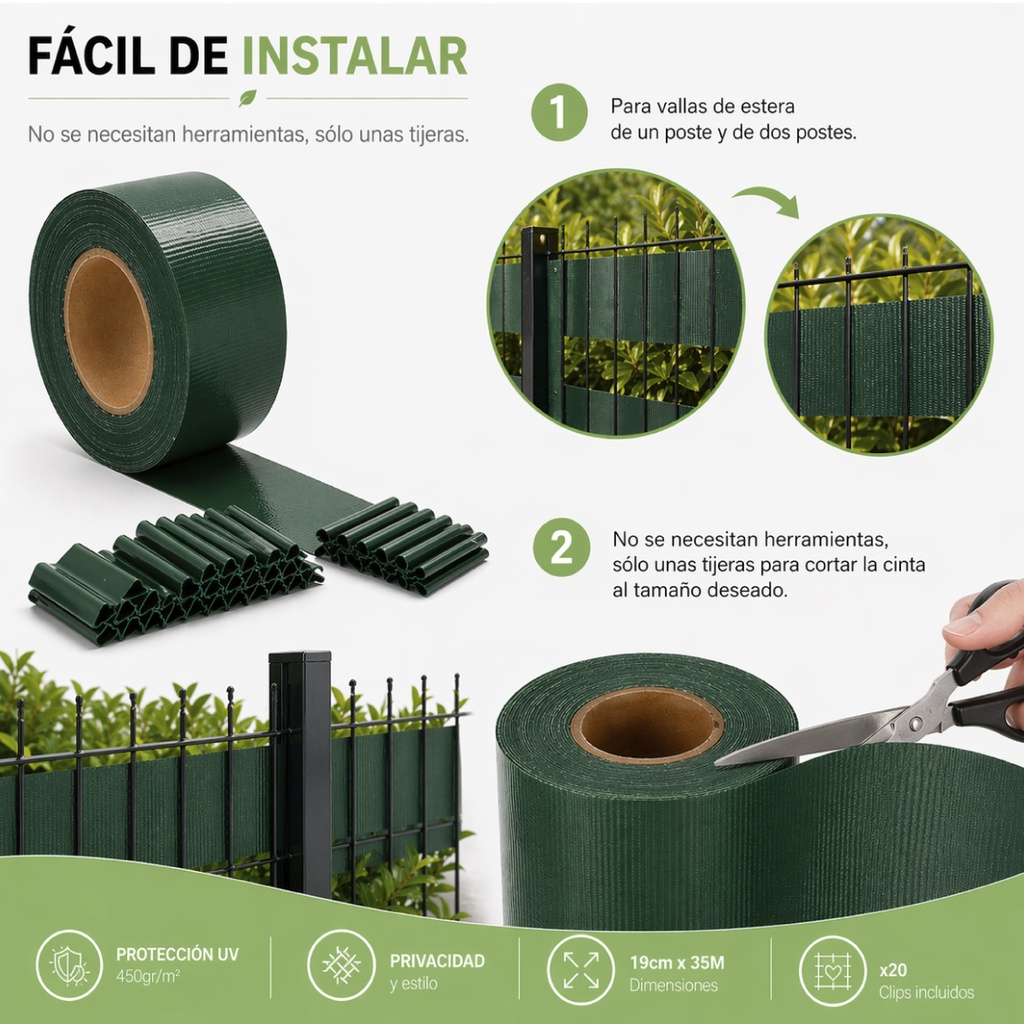 FÁCIL DE INSTALAR

No se necesitan herramientas, sólo unas tijeras.

1 Para vallas de estera de un poste y de dos postes.

2 No se necesitan herramientas, sólo unas tijeras para cortar la cinta al tamaño deseado.

PROTECCIÓN UV
450gr/m²

PRIVACIDAD
y estilo

19cm x 35M
Dimensiones

x20
Clips incluidos