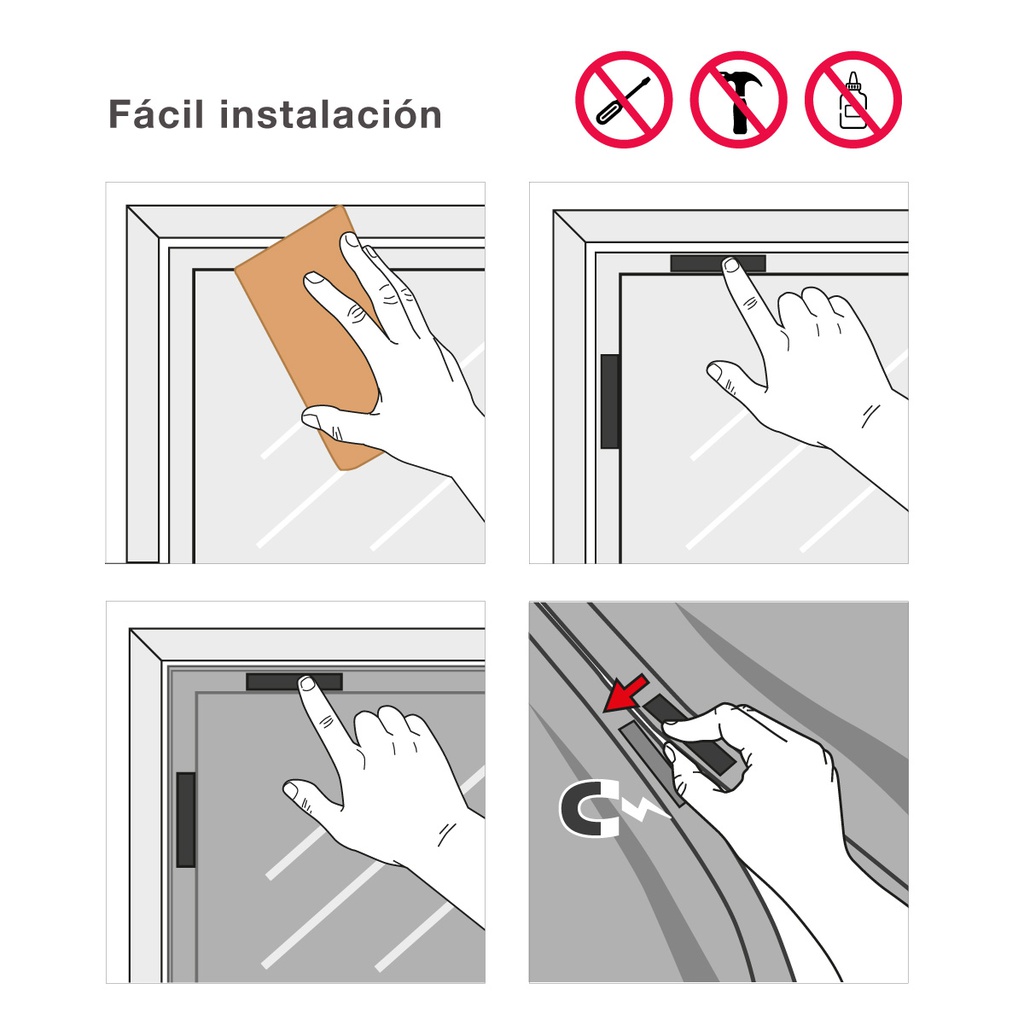 Fácil instalación